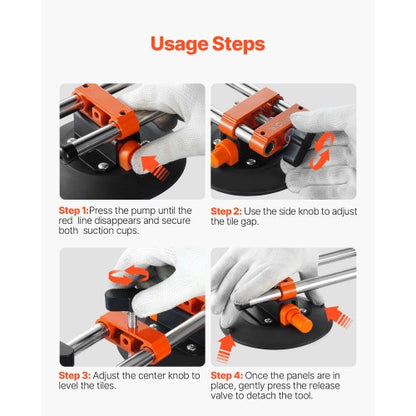 Usage Steps

Step 1:Press the pump until the red line disappears and secure both suction cups.

Step 2: Use the side knob to adjust the tile gap.

Step 3: Adjust the center knob to level the tiles.

Step 4: Once the panels are in place, gently press the release valve to detach the tool.