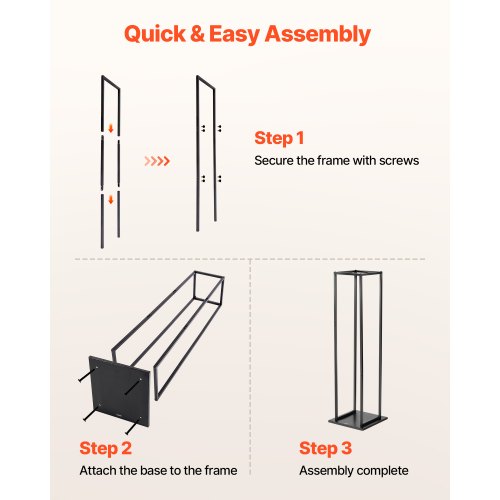 Quick & Easy Assembly

Step 1
Secure the frame with screws

Step 2
Attach the base to the frame

Step 3
Assembly complete