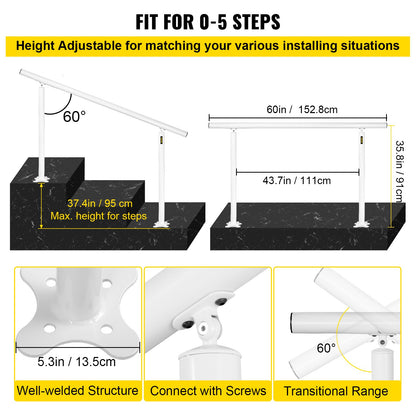 FIT FOR 0-5 STEPS

Height Adjustable for matching your various installing situations

60°

37.4in / 95 cm
Max. height for steps

60in / 152.8cm

43.7in / 111cm

35.8in / 91cm

5.3in / 13.5cm

Well-welded Structure

Connect with Screws

60°

Transitional Range