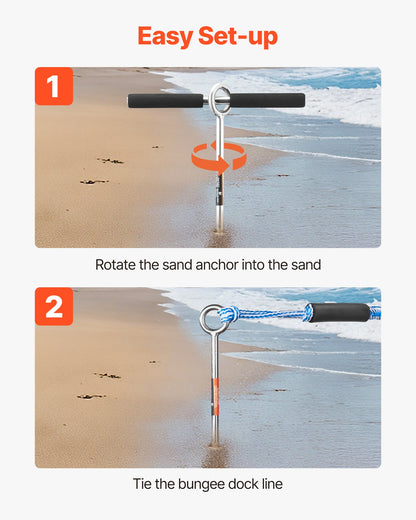 Easy Set-up

1

Rotate the sand anchor into the sand

2

Tie the bungee dock line