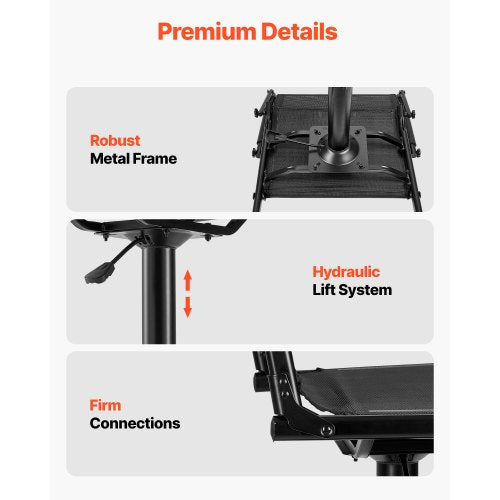 Premium Details

Robust
Metal Frame

Hydraulic
Lift System

Firm
Connections