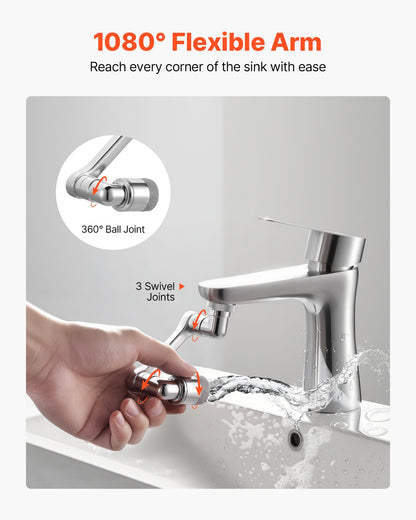 1080° Flexible Arm

Reach every corner of the sink with ease

360° Ball Joint

3 Swivel Joints