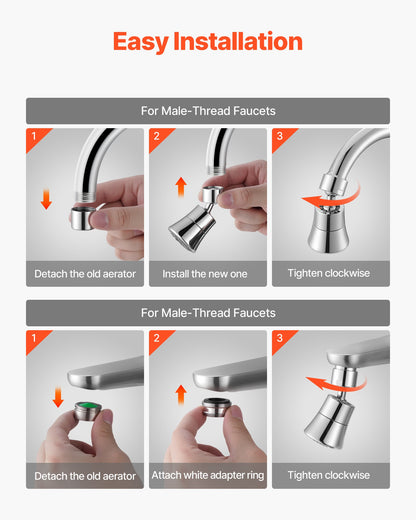 Easy Installation

For Male-Thread Faucets

1

Detach the old aerator

2

Install the new one

3

Tighten clockwise

For Male-Thread Faucets

1

Detach the old aerator

2

Attach white adapter ring

3

Tighten clockwise