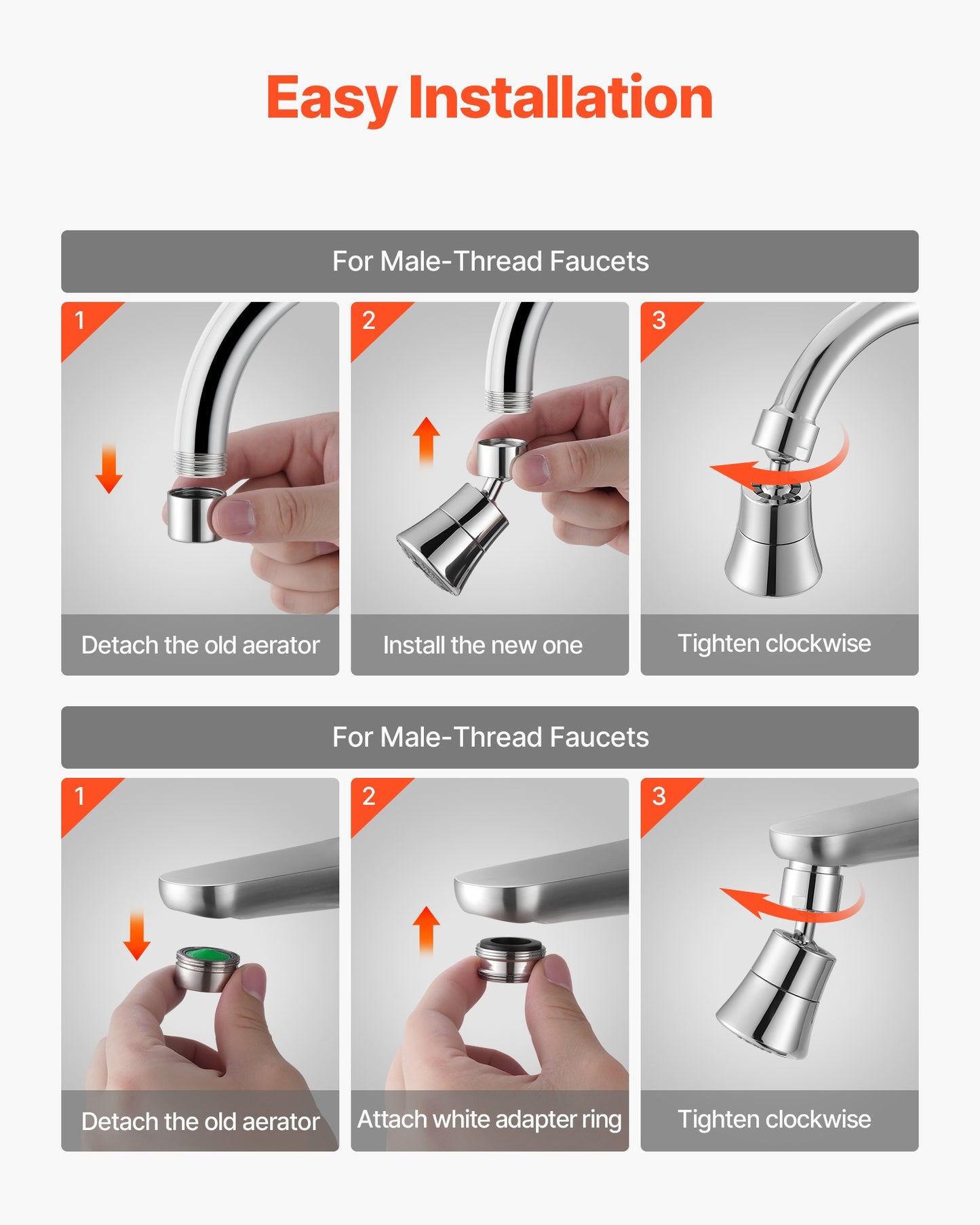 Easy Installation

For Male-Thread Faucets

1

Detach the old aerator

2

Install the new one

3

Tighten clockwise

For Male-Thread Faucets

1

Detach the old aerator

2

Attach white adapter ring

3

Tighten clockwise