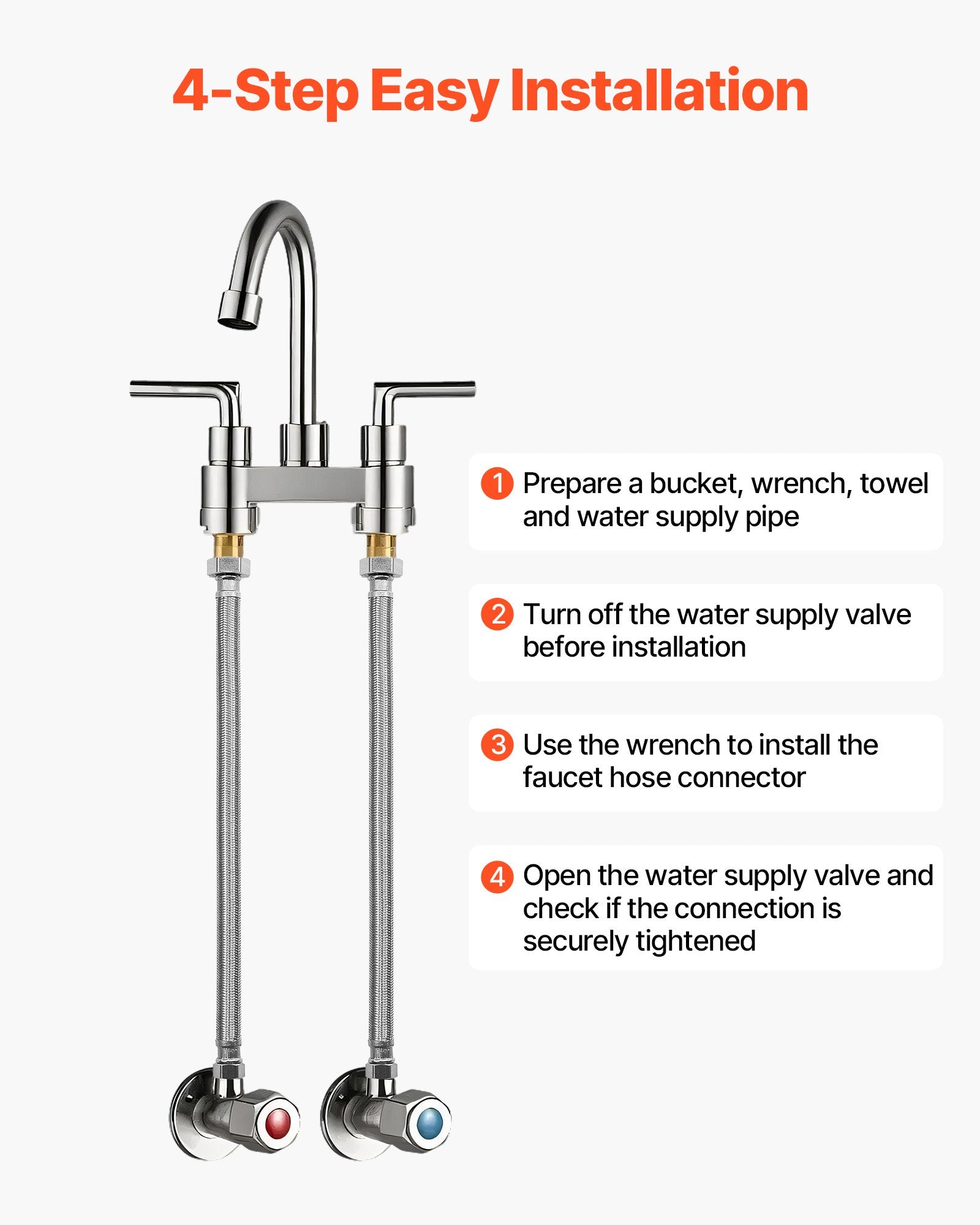 4-Step Easy Installation

1 Prepare a bucket, wrench, towel and water supply pipe

2 Turn off the water supply valve before installation

3 Use the wrench to install the faucet hose connector

4 Open the water supply valve and check if the connection is securely tightened