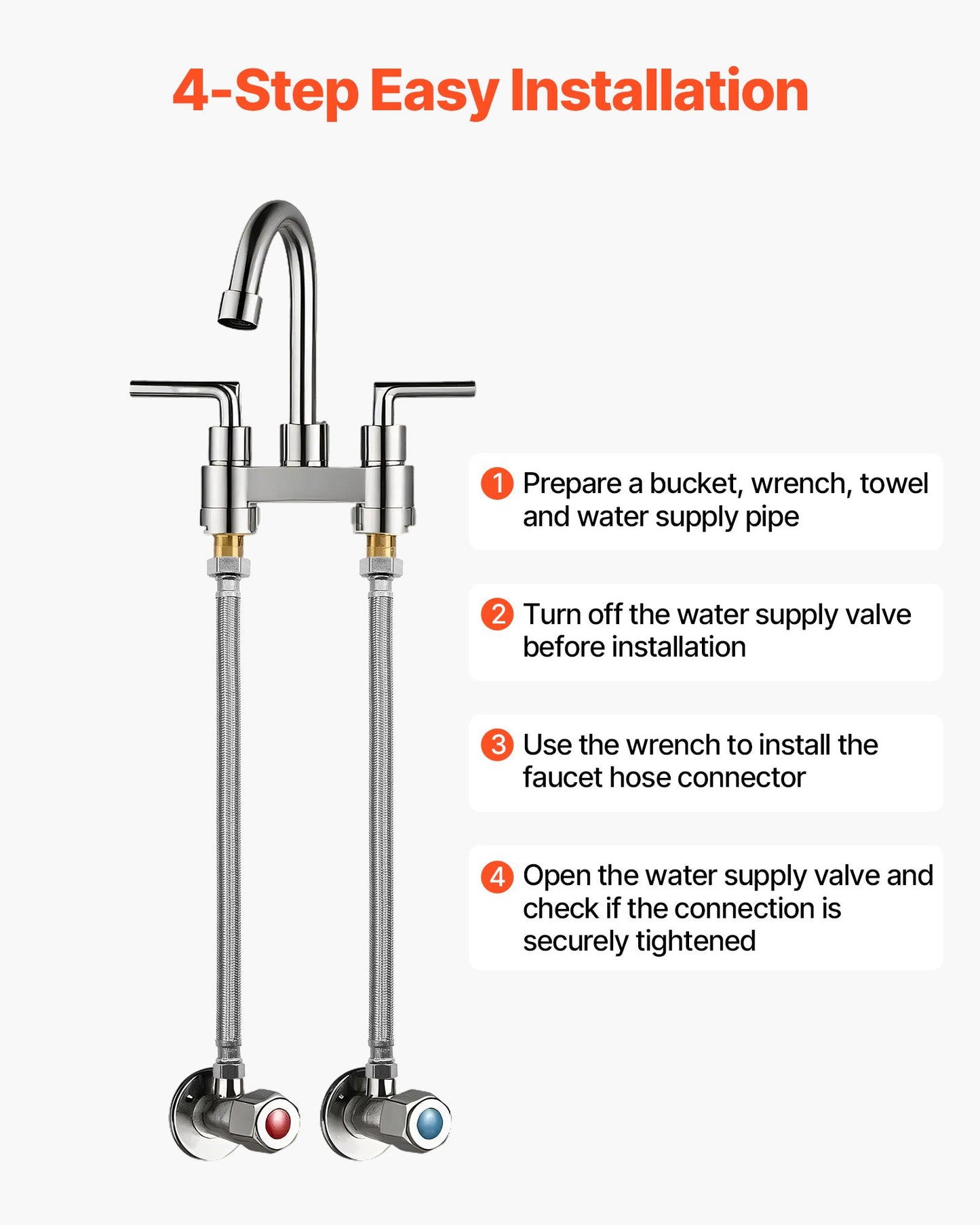 4-Step Easy Installation

1 Prepare a bucket, wrench, towel and water supply pipe

2 Turn off the water supply valve before installation

3 Use the wrench to install the faucet hose connector

4 Open the water supply valve and check if the connection is securely tightened