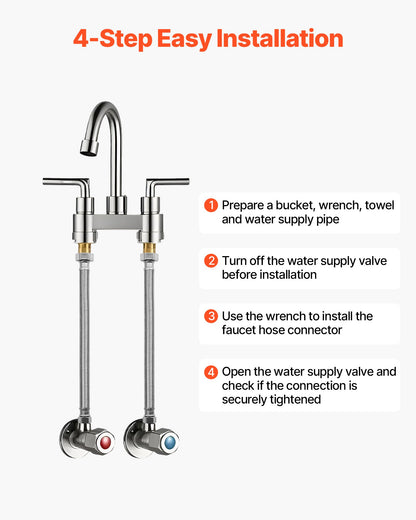 4-Step Easy Installation

1 Prepare a bucket, wrench, towel and water supply pipe

2 Turn off the water supply valve before installation

3 Use the wrench to install the faucet hose connector

4 Open the water supply valve and check if the connection is securely tightened