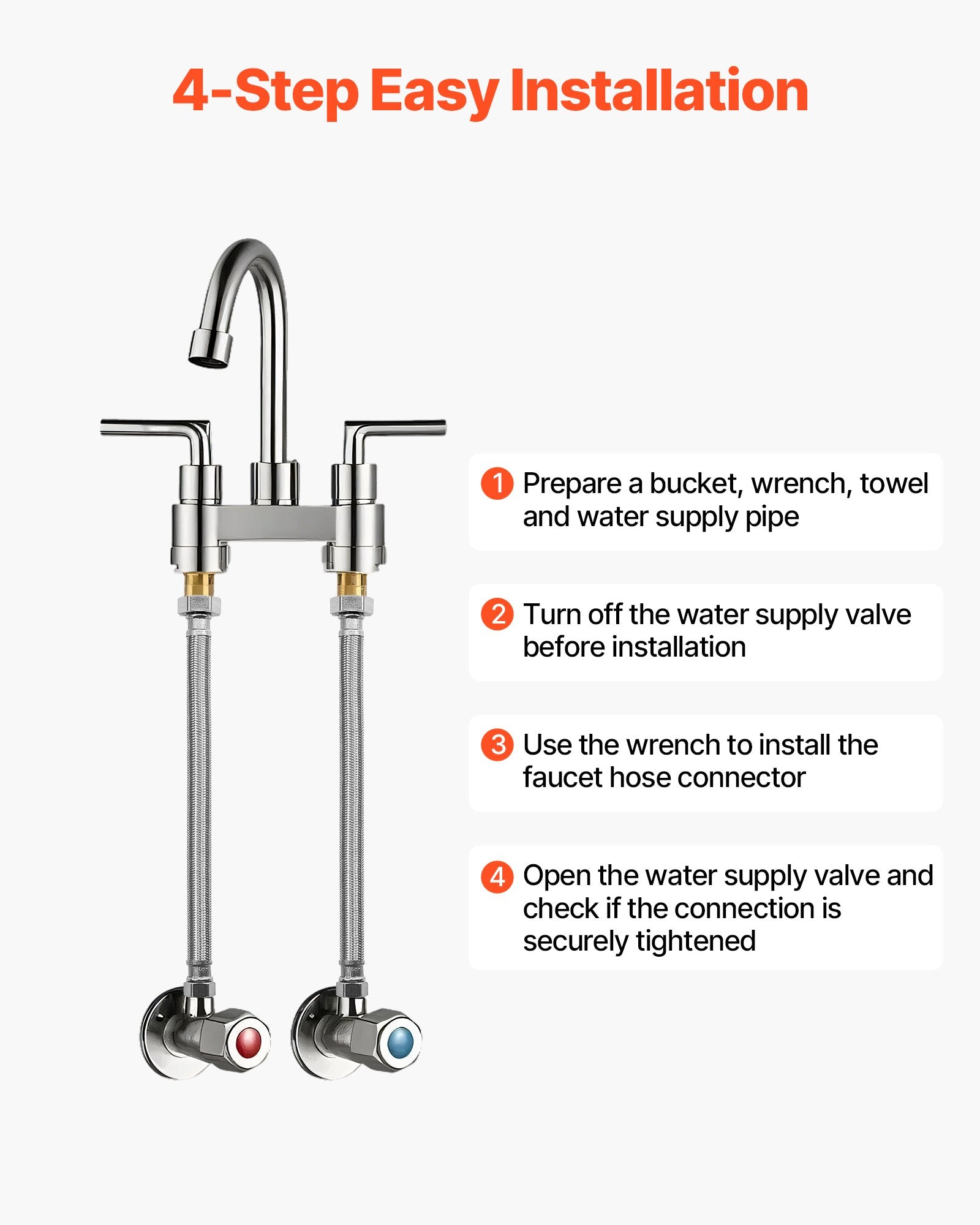 4-Step Easy Installation

1 Prepare a bucket, wrench, towel and water supply pipe

2 Turn off the water supply valve before installation

3 Use the wrench to install the faucet hose connector

4 Open the water supply valve and check if the connection is securely tightened