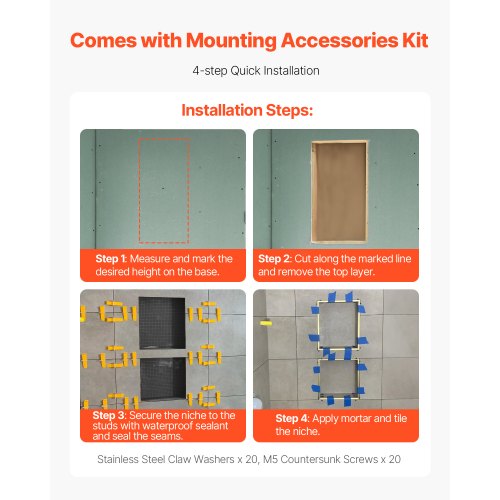 Comes with Mounting Accessories Kit

4-step Quick Installation

Installation Steps:

Step 1: Measure and mark the desired height on the base.

Step 2: Cut along the marked line and remove the top layer.

Step 3: Secure the niche to the studs with waterproof sealant and seal the seams.

Step 4: Apply mortar and tile the niche.

Stainless Steel Claw Washers x 20, M5 Countersunk Screws x 20