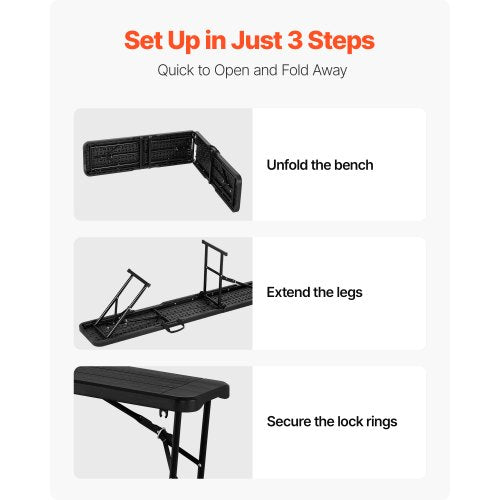 Set Up in Just 3 Steps
Quick to Open and Fold Away

Unfold the bench

Extend the legs

Secure the lock rings