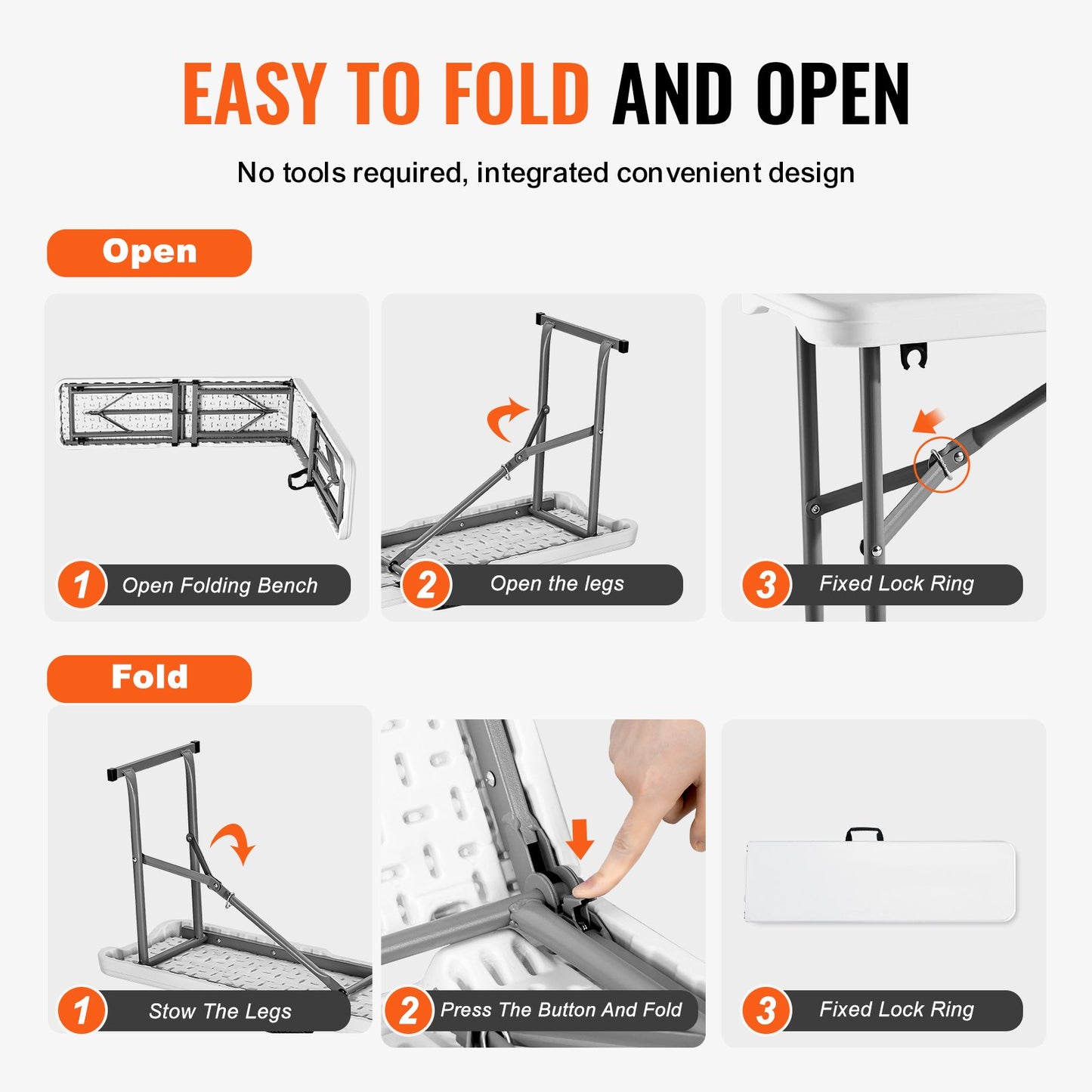 EASY TO FOLD AND OPEN

No tools required, integrated convenient design

Open

1 Open Folding Bench

2 Open the legs

3 Fixed Lock Ring

Fold

1 Stow The Legs

2 Press The Button And Fold

3 Fixed Lock Ring