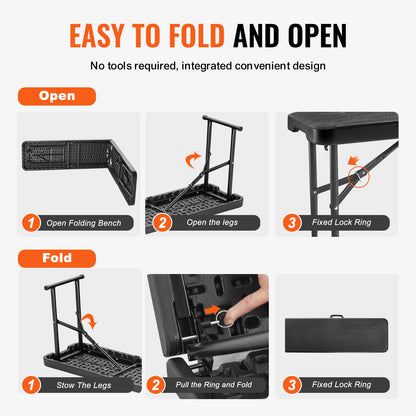 EASY TO FOLD AND OPEN

No tools required, integrated convenient design

Open

1 Open Folding Bench

2 Open the legs

3 Fixed Lock Ring

Fold

1 Stow The Legs

2 Pull the Ring and Fold

3 Fixed Lock Ring