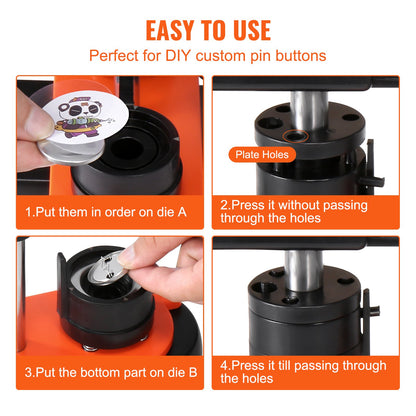 EASY TO USE

Perfect for DIY custom pin buttons

1.Put them in order on die A

Plate Holes

2.Press it without passing through the holes

3.Put the bottom part on die B

4.Press it till passing through the holes