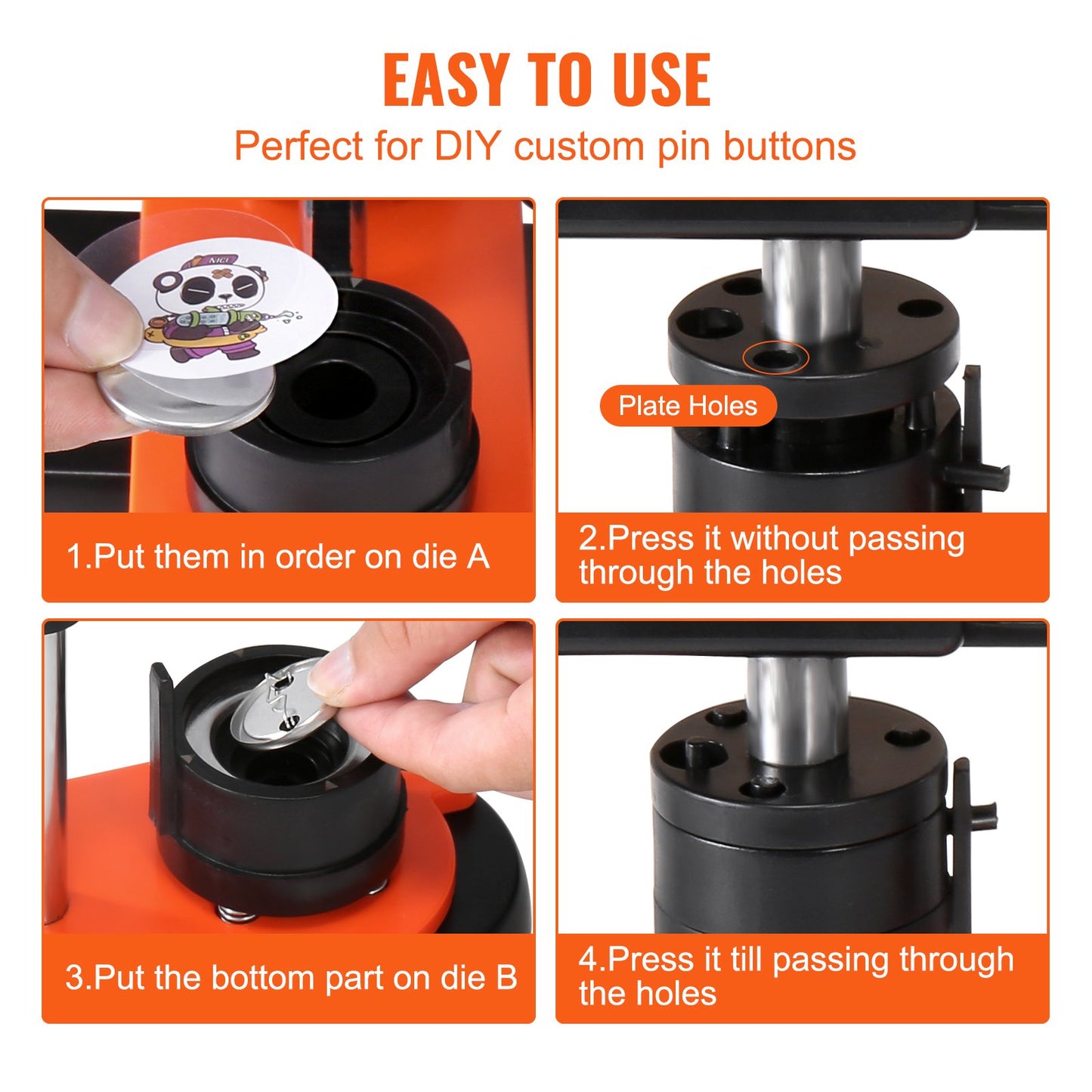 EASY TO USE

Perfect for DIY custom pin buttons

NICI

1.Put them in order on die A

Plate Holes

2.Press it without passing through the holes

3.Put the bottom part on die B

4.Press it till passing through the holes