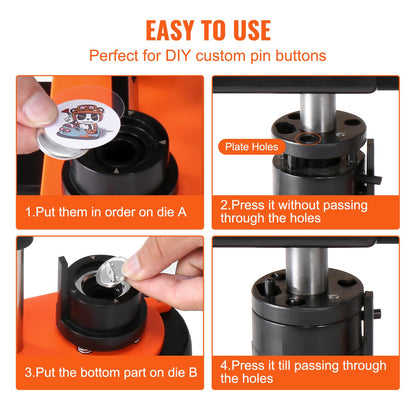 EASY TO USE
Perfect for DIY custom pin buttons

1.Put them in order on die A

Plate Holes

2.Press it without passing through the holes

3.Put the bottom part on die B

4.Press it till passing through the holes