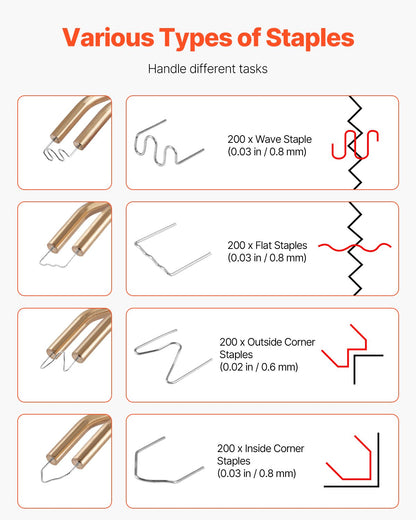 Various Types of Staples

Handle different tasks

200 x Wave Staple
(0.03 in / 0.8 mm)

200 x Flat Staples
(0.03 in / 0.8 mm)

200 x Outside Corner Staples
(0.02 in / 0.6 mm)

200 x Inside Corner Staples
(0.03 in / 0.8 mm)