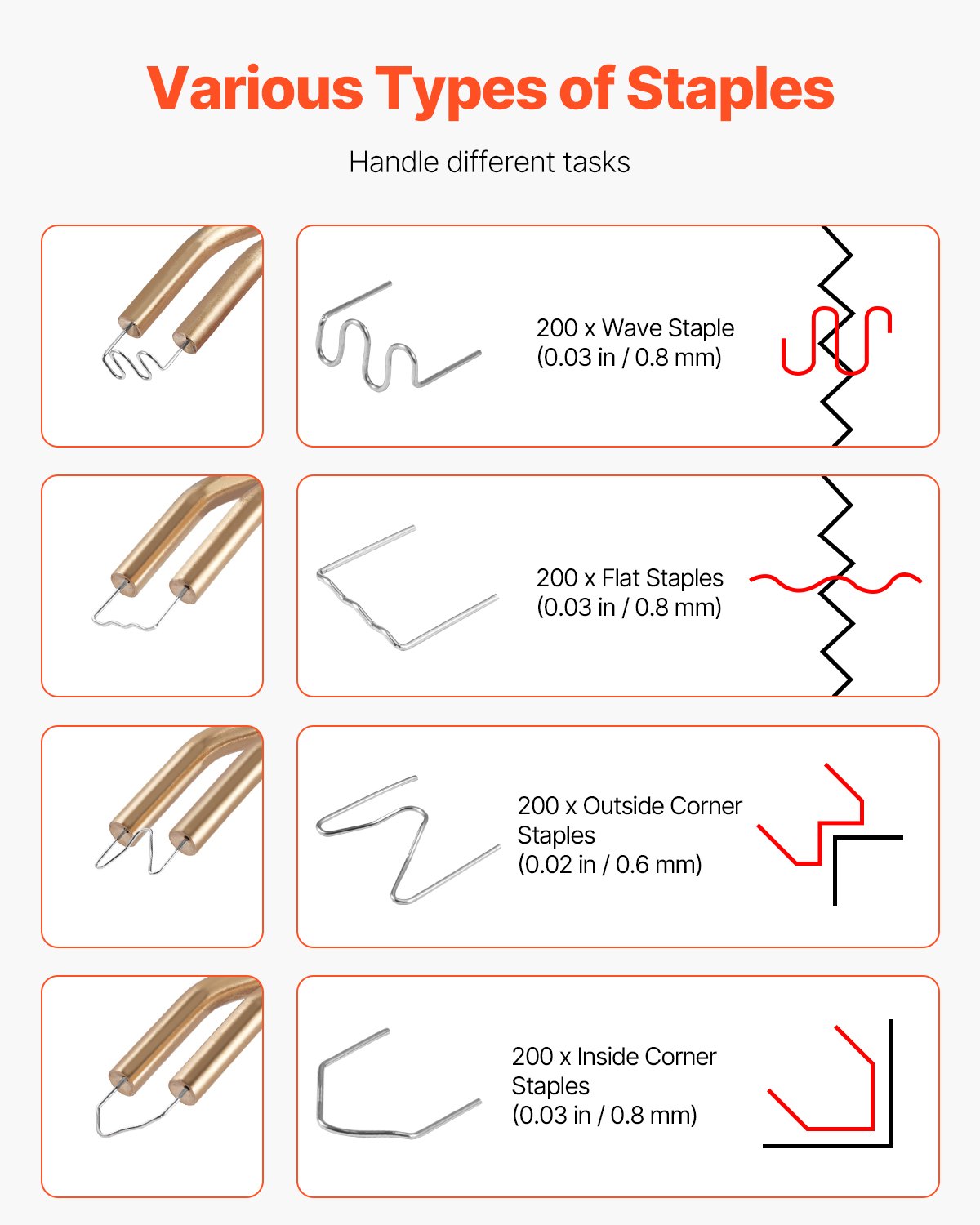 Various Types of Staples

Handle different tasks

200 x Wave Staple
(0.03 in / 0.8 mm)

200 x Flat Staples
(0.03 in / 0.8 mm)

200 x Outside Corner Staples
(0.02 in / 0.6 mm)

200 x Inside Corner Staples
(0.03 in / 0.8 mm)