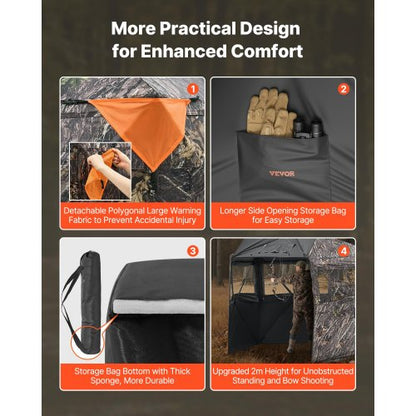 More Practical Design for Enhanced Comfort

1

Detachable Polygonal Large Warning Fabric to Prevent Accidental Injury

2

VEVOR

Longer Side Opening Storage Bag for Easy Storage

3

Storage Bag Bottom with Thick Sponge, More Durable

4

Upgraded 2m Height for Unobstructed Standing and Bow Shooting