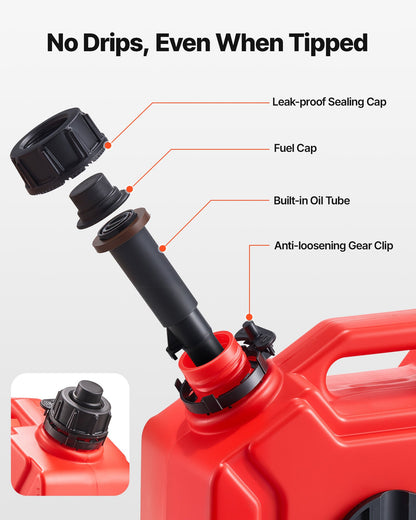 No Drips, Even When Tipped

Leak-proof Sealing Cap

Fuel Cap

Built-in Oil Tube

Anti-loosening Gear Clip