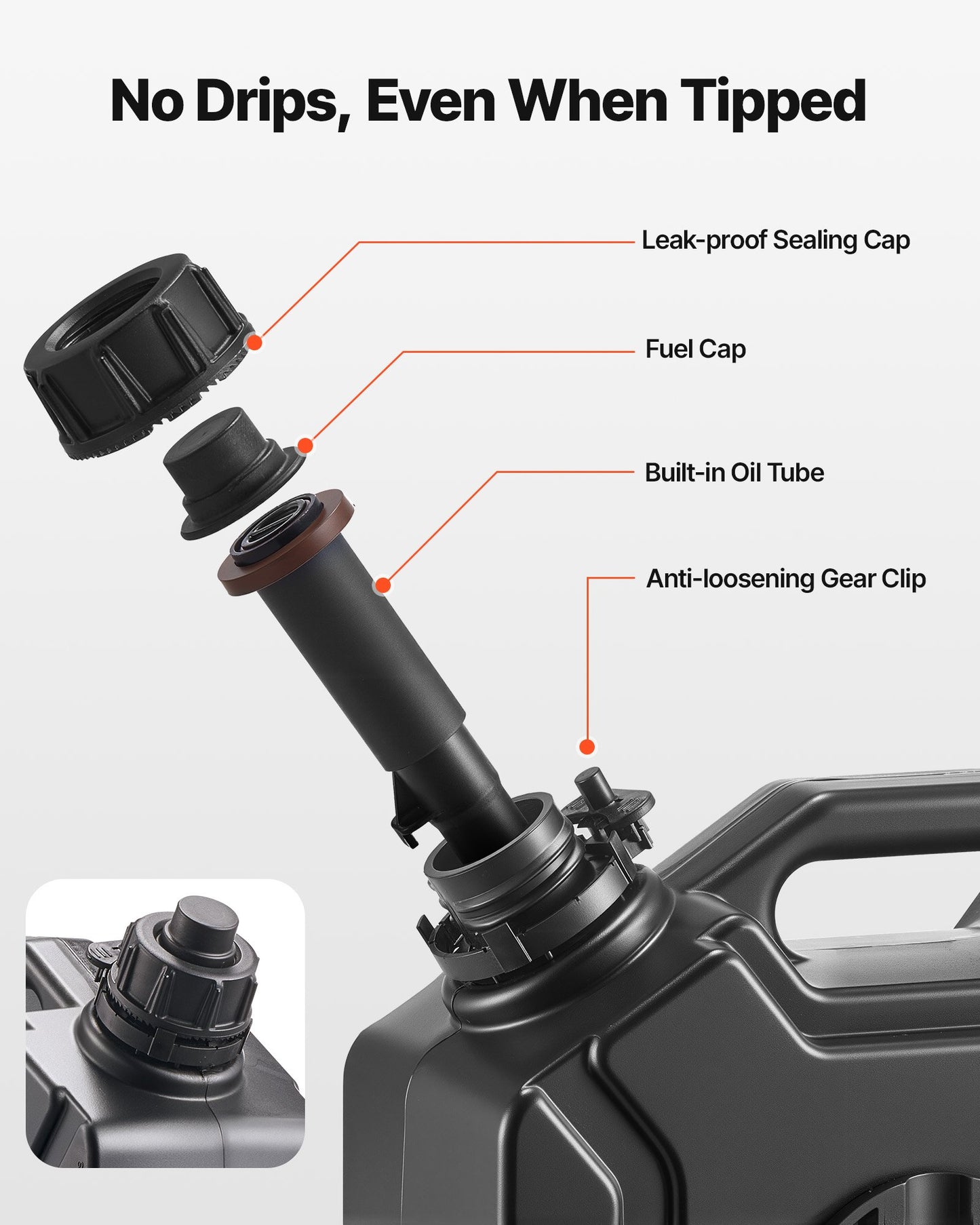 No Drips, Even When Tipped

Leak-proof Sealing Cap

Fuel Cap

Built-in Oil Tube

Anti-loosening Gear Clip