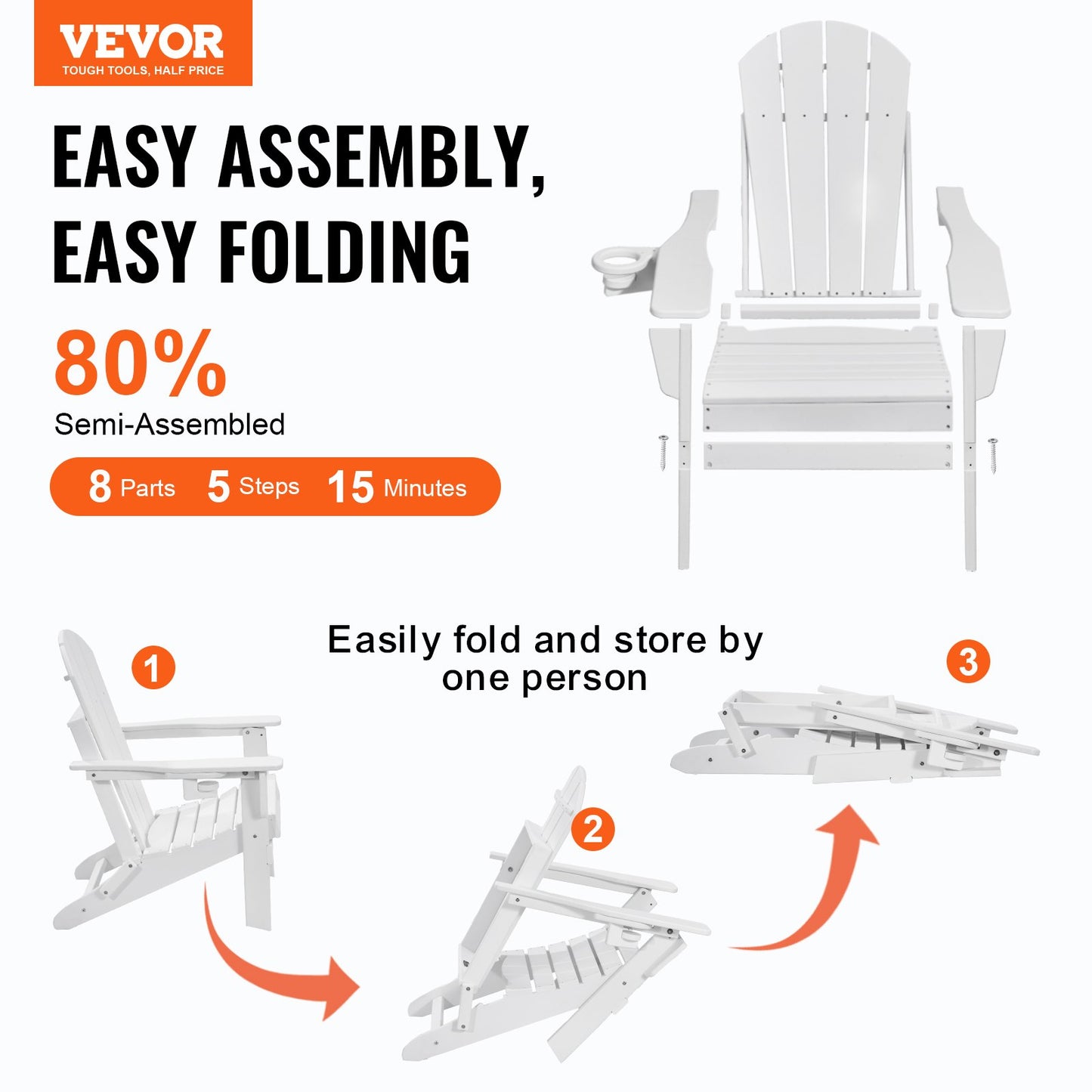 VEVOR
TOUGH TOOLS, HALF PRICE

EASY ASSEMBLY, EASY FOLDING

80%
Semi-Assembled

8 Parts 5 Steps 15 Minutes

Easily fold and store by one person

1

2

3