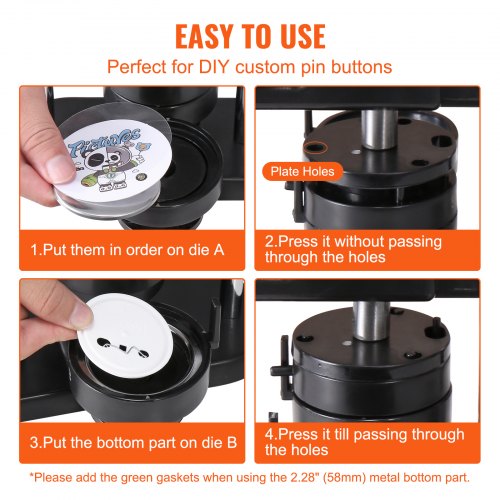 EASY TO USE
Perfect for DIY custom pin buttons

Pictures

1.Put them in order on die A

Plate Holes

2.Press it without passing through the holes

3.Put the bottom part on die B

4.Press it till passing through the holes

*Please add the green gaskets when using the 2.28" (58mm) metal bottom part.