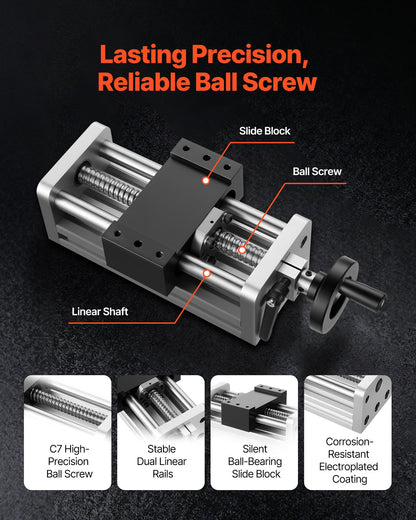 Lasting Precision, Reliable Ball Screw

Slide Block

Ball Screw

Linear Shaft

C7 High-Precision Ball Screw

Stable Dual Linear Rails

Silent Ball-Bearing Slide Block

Corrosion-Resistant Electroplated Coating