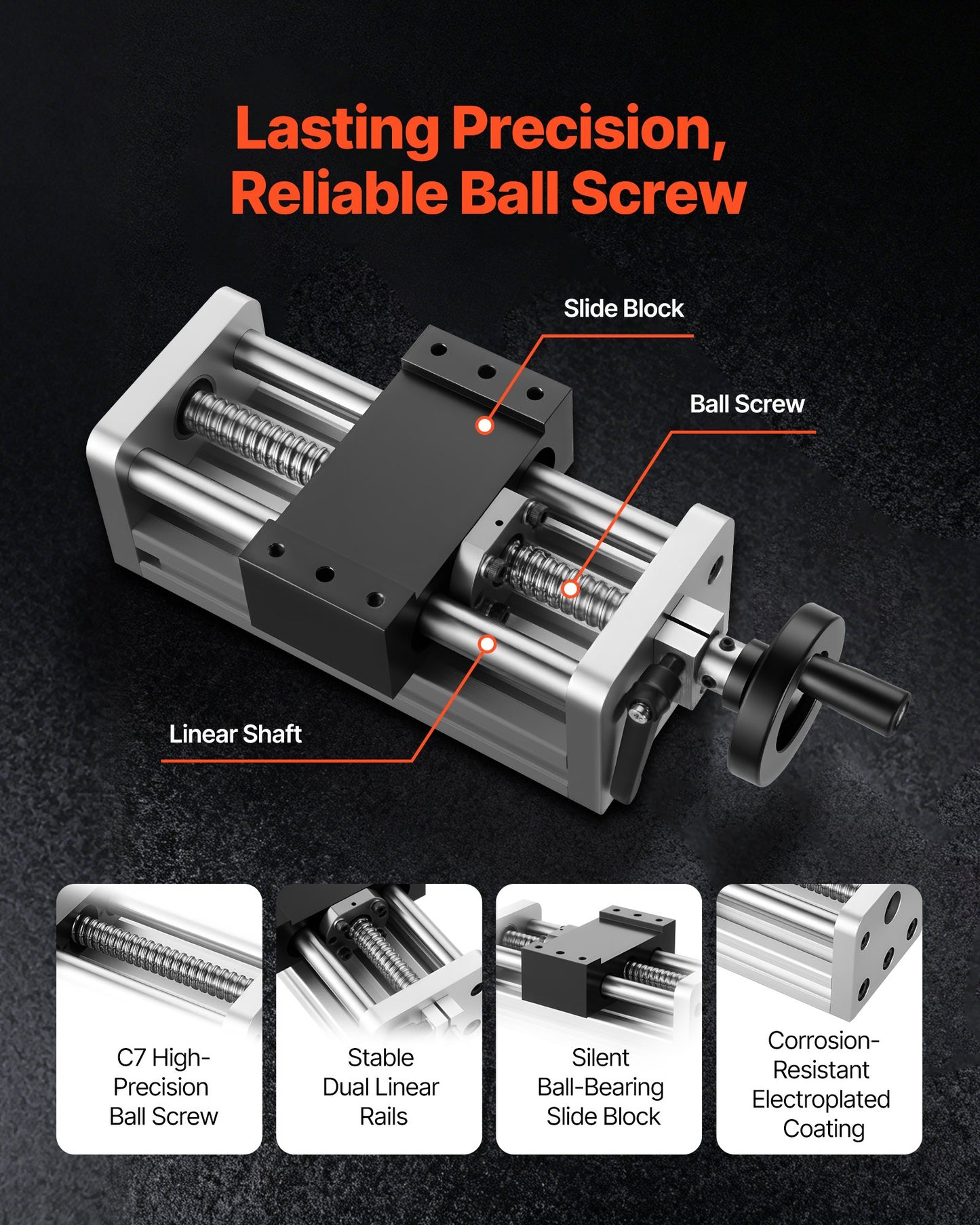 Lasting Precision, Reliable Ball Screw

Slide Block

Ball Screw

Linear Shaft

C7 High-Precision Ball Screw

Stable Dual Linear Rails

Silent Ball-Bearing Slide Block

Corrosion-Resistant Electroplated Coating