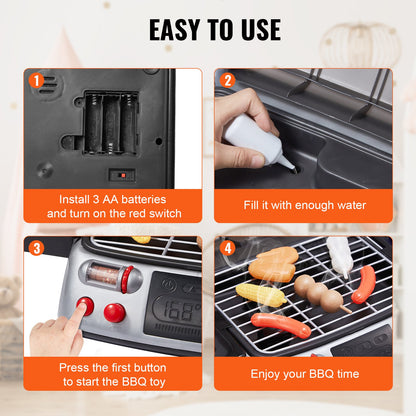 EASY TO USE

1

Install 3 AA batteries and turn on the red switch

2

Fill it with enough water

3

168°

Press the first button to start the BBQ toy

4

Enjoy your BBQ time