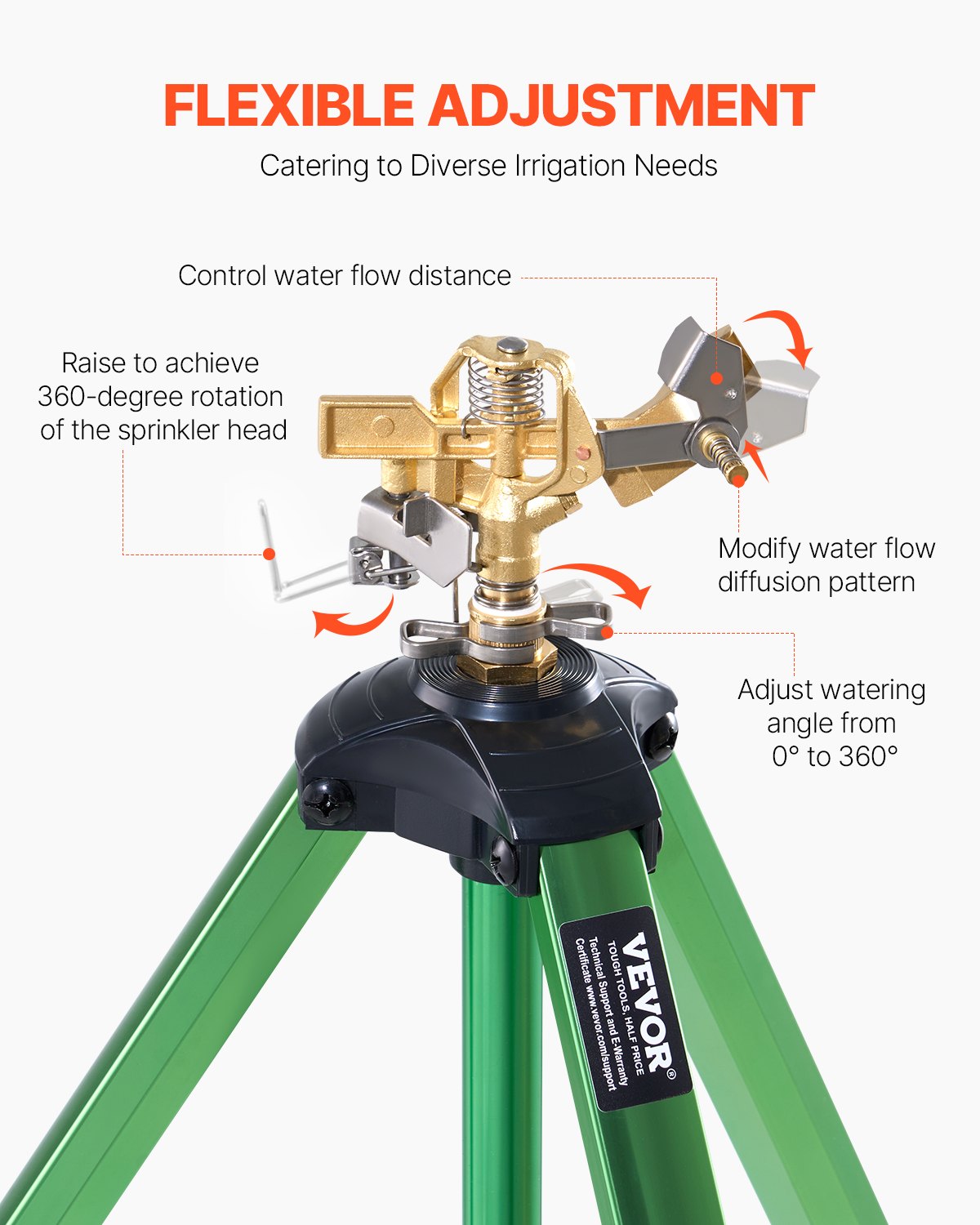 FLEXIBLE ADJUSTMENT

Catering to Diverse Irrigation Needs

Control water flow distance

Raise to achieve 360-degree rotation of the sprinkler head

Modify water flow diffusion pattern

Adjust watering angle from 0° to 360°

VEVOR®
TOUGH TOOLS, HALF PRICE
Technical Support and E-Warranty Certificate www.vevor.com/support