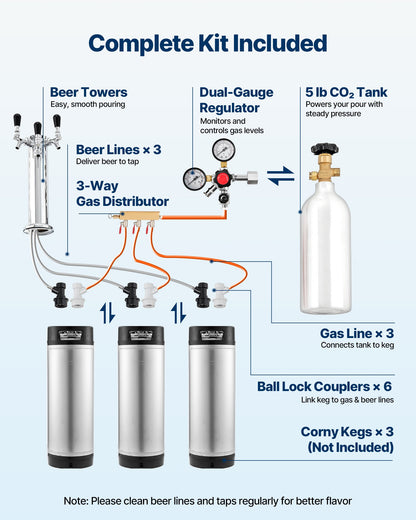 Complete Kit Included

Beer Towers
Easy, smooth pouring

Dual-Gauge Regulator
Monitors and controls gas levels

5 lb $CO_2$ Tank
Powers your pour with steady pressure

Beer Lines × 3
Deliver beer to tap

3-Way Gas Distributor

Gas Line × 3
Connects tank to keg

Ball Lock Couplers × 6
Link keg to gas & beer lines

Corny Kegs × 3
(Not Included)

Note: Please clean beer lines and taps regularly for better flavor