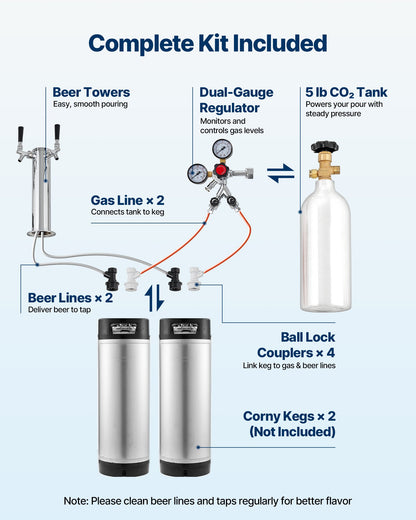 Complete Kit Included

Beer Towers
Easy, smooth pouring

Dual-Gauge Regulator
Monitors and controls gas levels

5 lb $CO_2$ Tank
Powers your pour with steady pressure

Gas Line × 2
Connects tank to keg

Beer Lines × 2
Deliver beer to tap

Ball Lock Couplers × 4
Link keg to gas & beer lines

Corny Kegs × 2
(Not Included)

Note: Please clean beer lines and taps regularly for better flavor