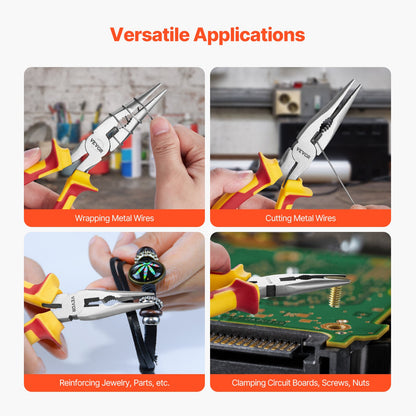 Versatile Applications

VEVOR

Wrapping Metal Wires

VEVOR

Cutting Metal Wires

VEVOR

Reinforcing Jewelry, Parts, etc.

Clamping Circuit Boards, Screws, Nuts