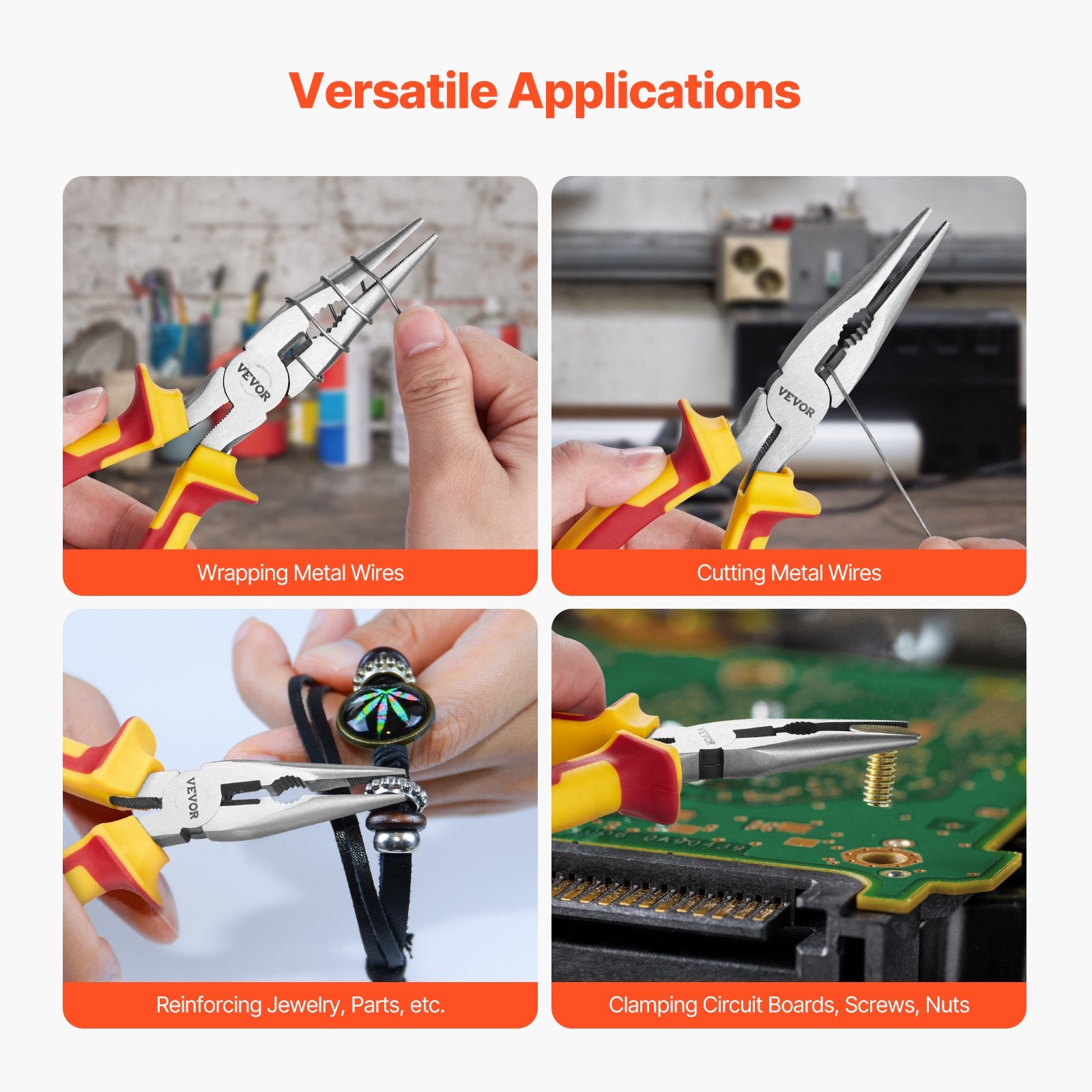 Versatile Applications

VEVOR

Wrapping Metal Wires

VEVOR

Cutting Metal Wires

VEVOR

Reinforcing Jewelry, Parts, etc.

VEVOR

Clamping Circuit Boards, Screws, Nuts