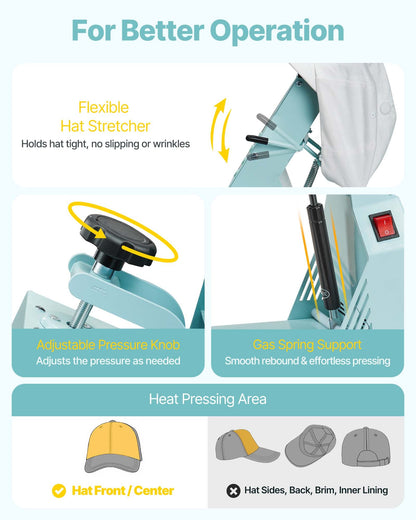 For Better Operation

Flexible Hat Stretcher
Holds hat tight, no slipping or wrinkles

Adjustable Pressure Knob
Adjusts the pressure as needed

Gas Spring Support
Smooth rebound & effortless pressing

Heat Pressing Area

Hat Front / Center

Hat Sides, Back, Brim, Inner Lining