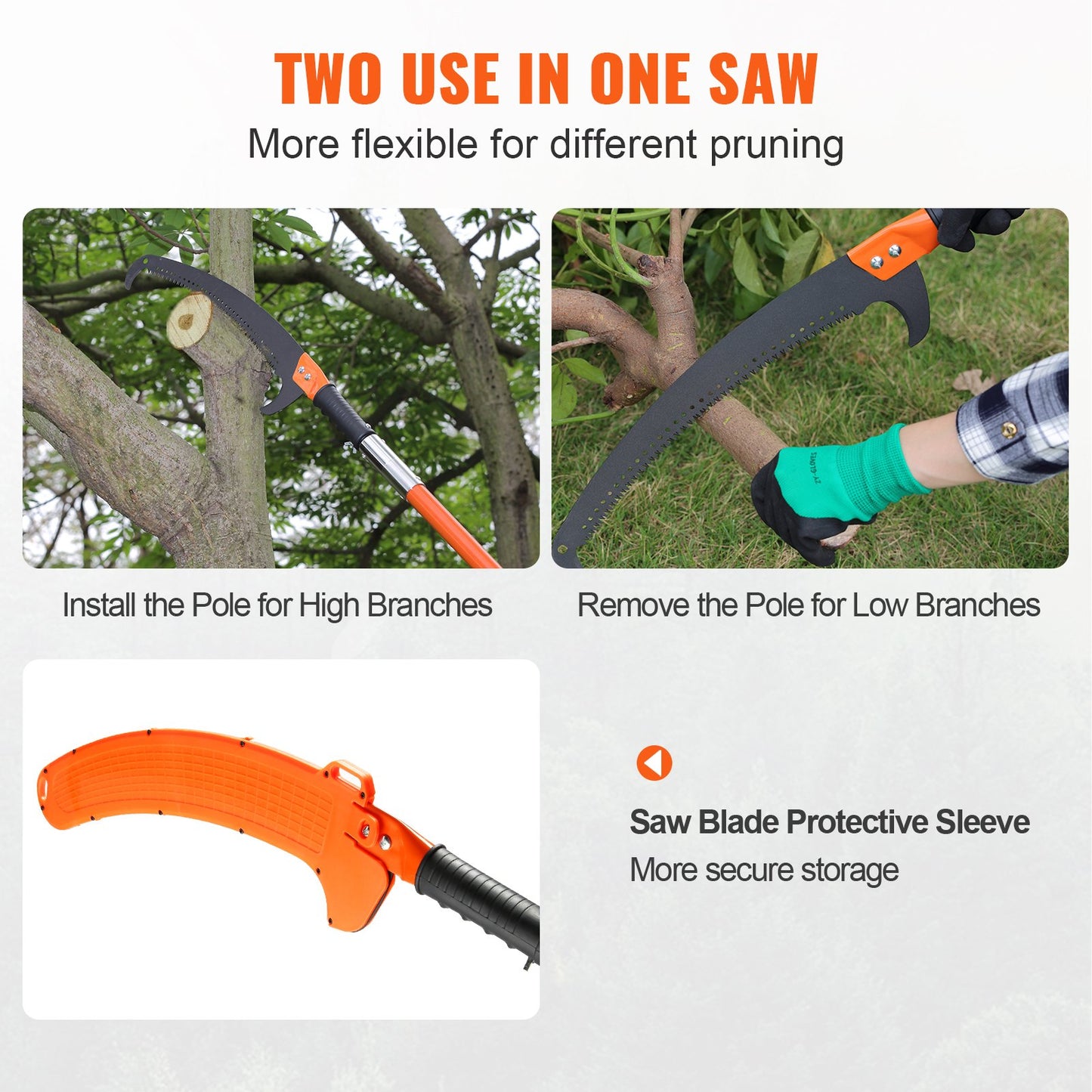 TWO USE IN ONE SAW

More flexible for different pruning

Install the Pole for High Branches

Remove the Pole for Low Branches

Saw Blade Protective Sleeve

More secure storage