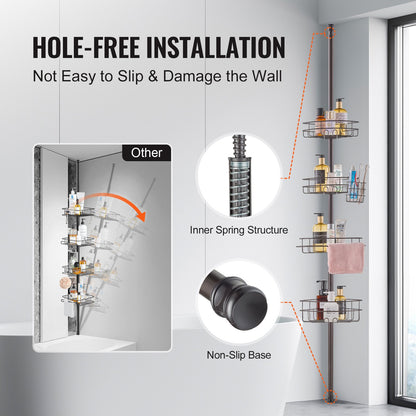 HOLE-FREE INSTALLATION
Not Easy to Slip & Damage the Wall

Other

Inner Spring Structure

Non-Slip Base