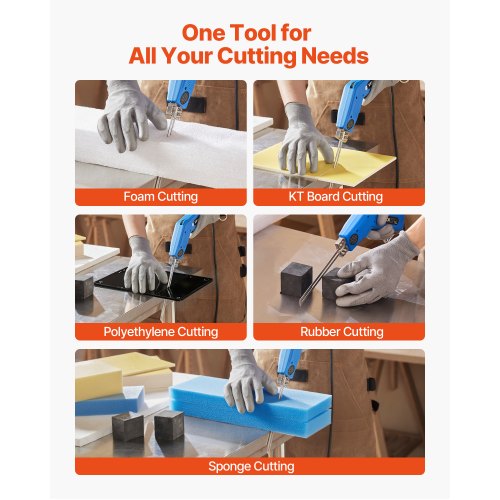 One Tool for
All Your Cutting Needs

Foam Cutting

KT Board Cutting

Polyethylene Cutting

Rubber Cutting

Sponge Cutting