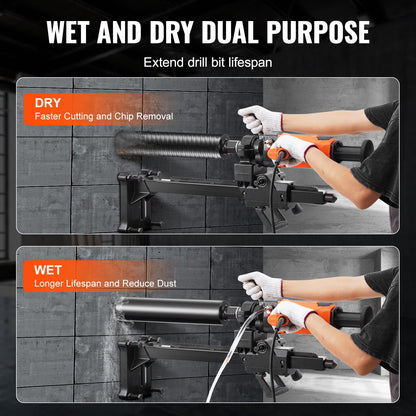 WET AND DRY DUAL PURPOSE

Extend drill bit lifespan

DRY
Faster Cutting and Chip Removal

WET
Longer Lifespan and Reduce Dust