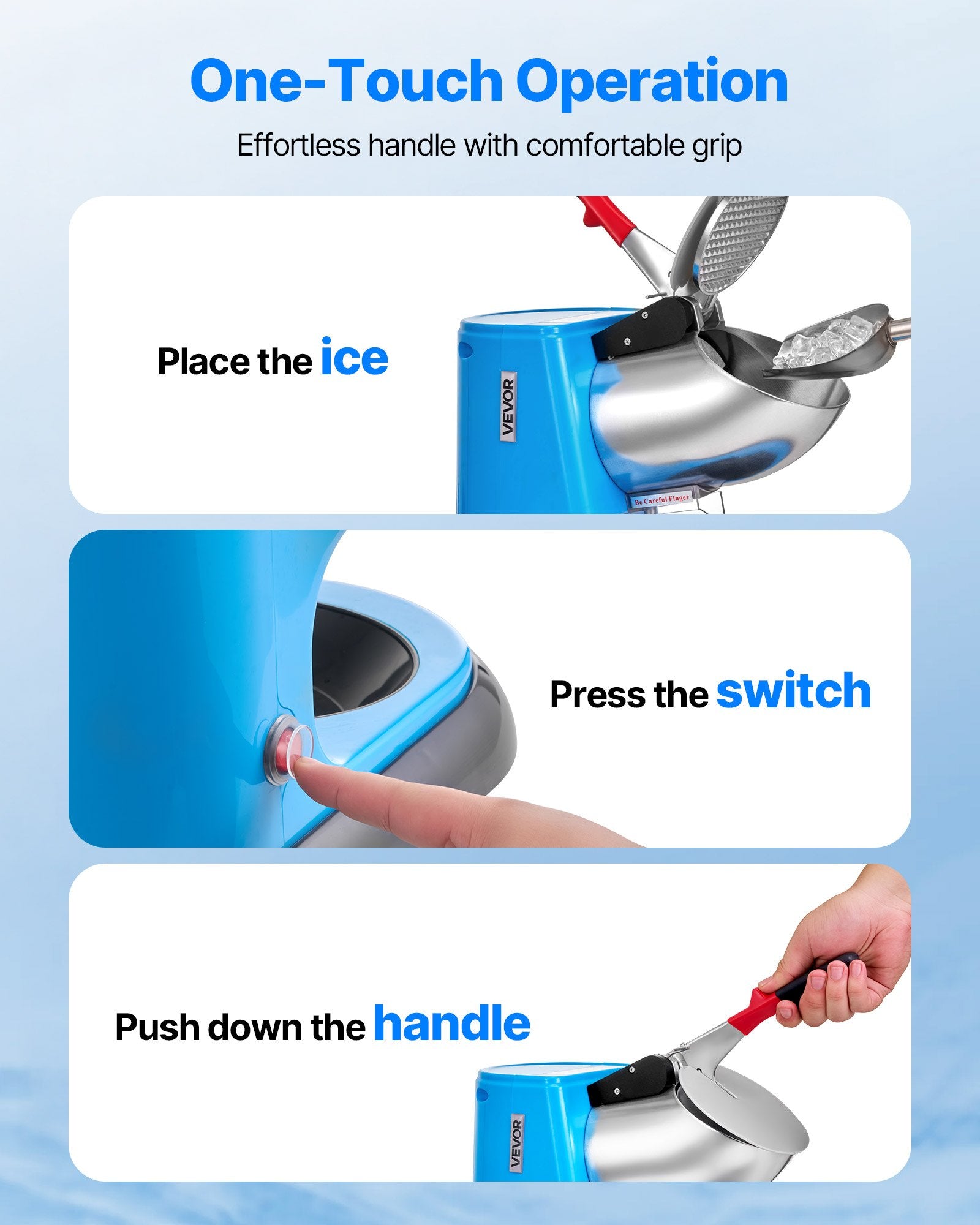 One-Touch Operation

Effortless handle with comfortable grip

Place the ice

VEVOR

Be Careful Finger

Press the switch

Push down the handle

VEVOR