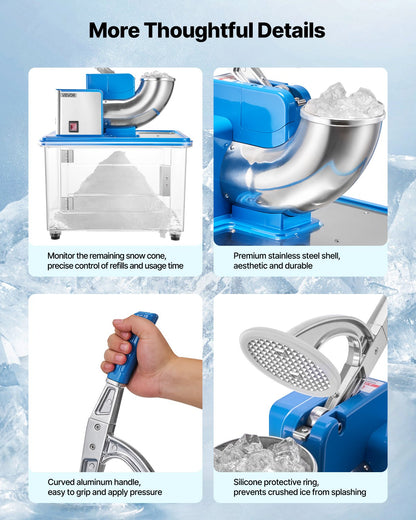 More Thoughtful Details

VEVOR

Monitor the remaining snow cone, precise control of refills and usage time

Premium stainless steel shell, aesthetic and durable

Curved aluminum handle, easy to grip and apply pressure

Silicone protective ring, prevents crushed ice from splashing