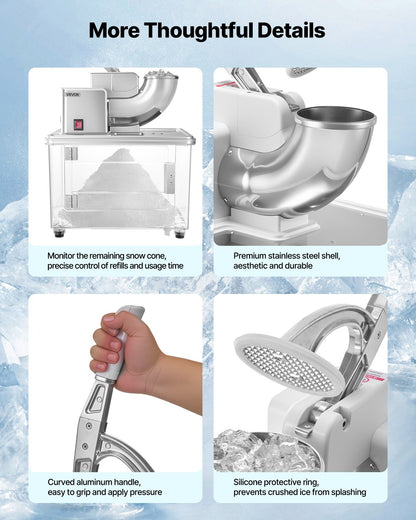 More Thoughtful Details

VEVOR

Monitor the remaining snow cone, precise control of refills and usage time

Premium stainless steel shell, aesthetic and durable

Curved aluminum handle, easy to grip and apply pressure

Silicone protective ring, prevents crushed ice from splashing