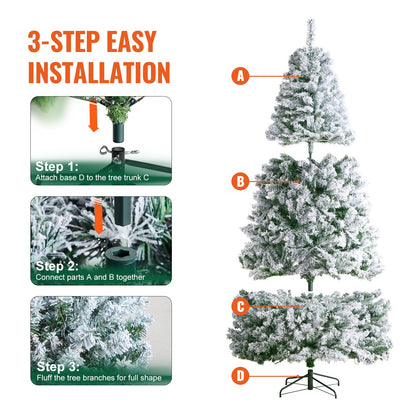 3-STEP EASY INSTALLATION

Step 1:
Attach base D to the tree trunk C

Step 2:
Connect parts A and B together

Step 3:
Fluff the tree branches for full shape

A

B

C

D