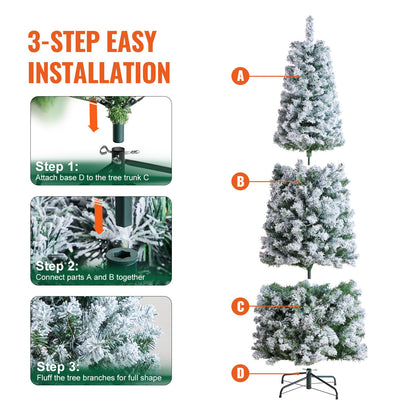 3-STEP EASY INSTALLATION

Step 1:
Attach base D to the tree trunk C

Step 2:
Connect parts A and B together

Step 3:
Fluff the tree branches for full shape

A

B

C

D