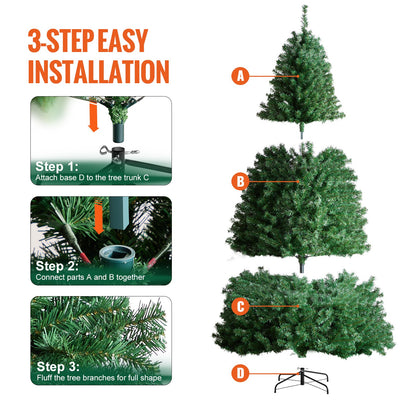 3-STEP EASY INSTALLATION

Step 1:
Attach base D to the tree trunk C

Step 2:
Connect parts A and B together

Step 3:
Fluff the tree branches for full shape

A

B

C

D