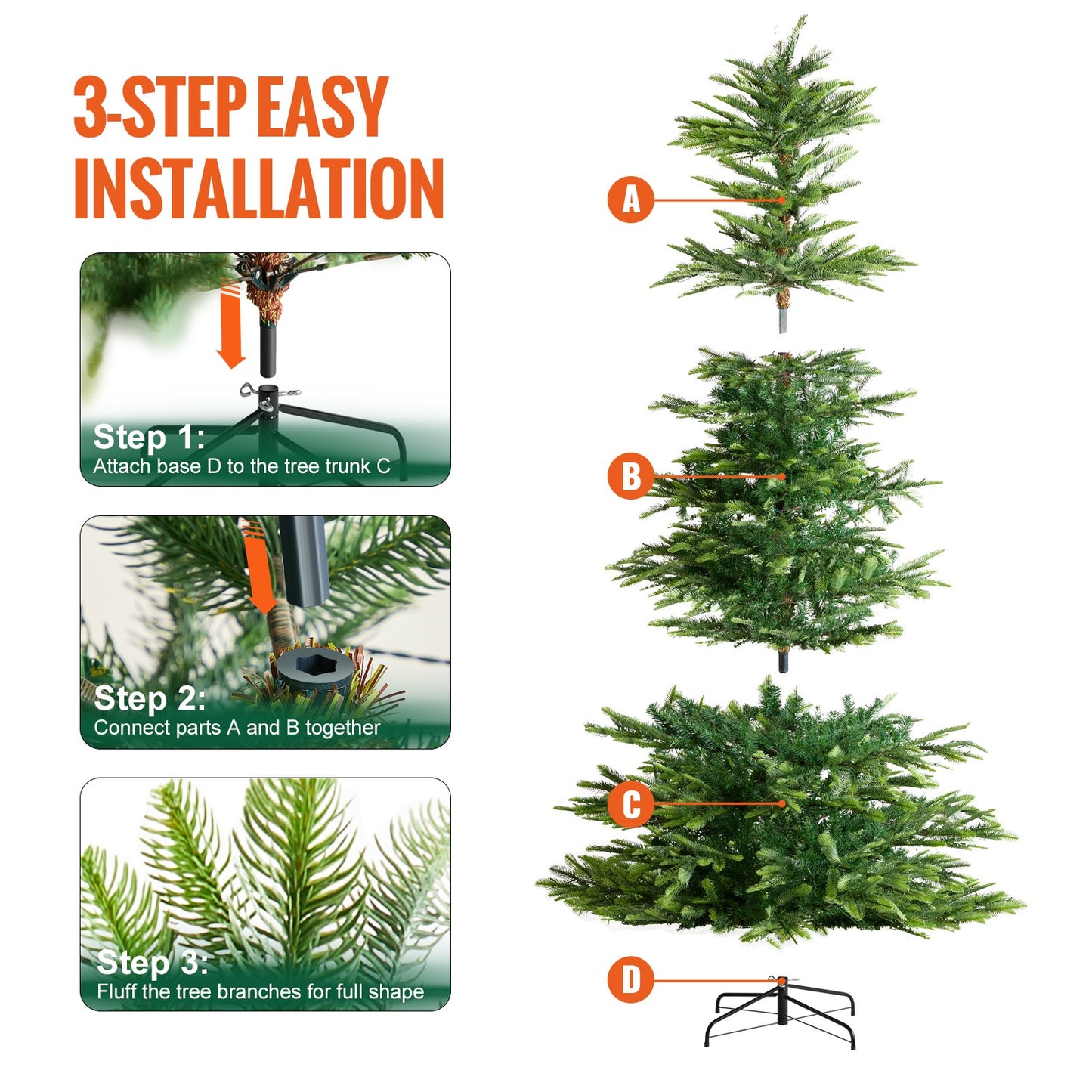 3-STEP EASY INSTALLATION

Step 1:
Attach base D to the tree trunk C

Step 2:
Connect parts A and B together

Step 3:
Fluff the tree branches for full shape

A

B

C

D