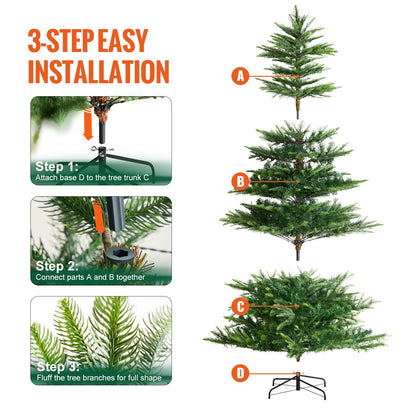 3-STEP EASY INSTALLATION

Step 1:
Attach base D to the tree trunk C

Step 2:
Connect parts A and B together

Step 3:
Fluff the tree branches for full shape

A

B

C

D