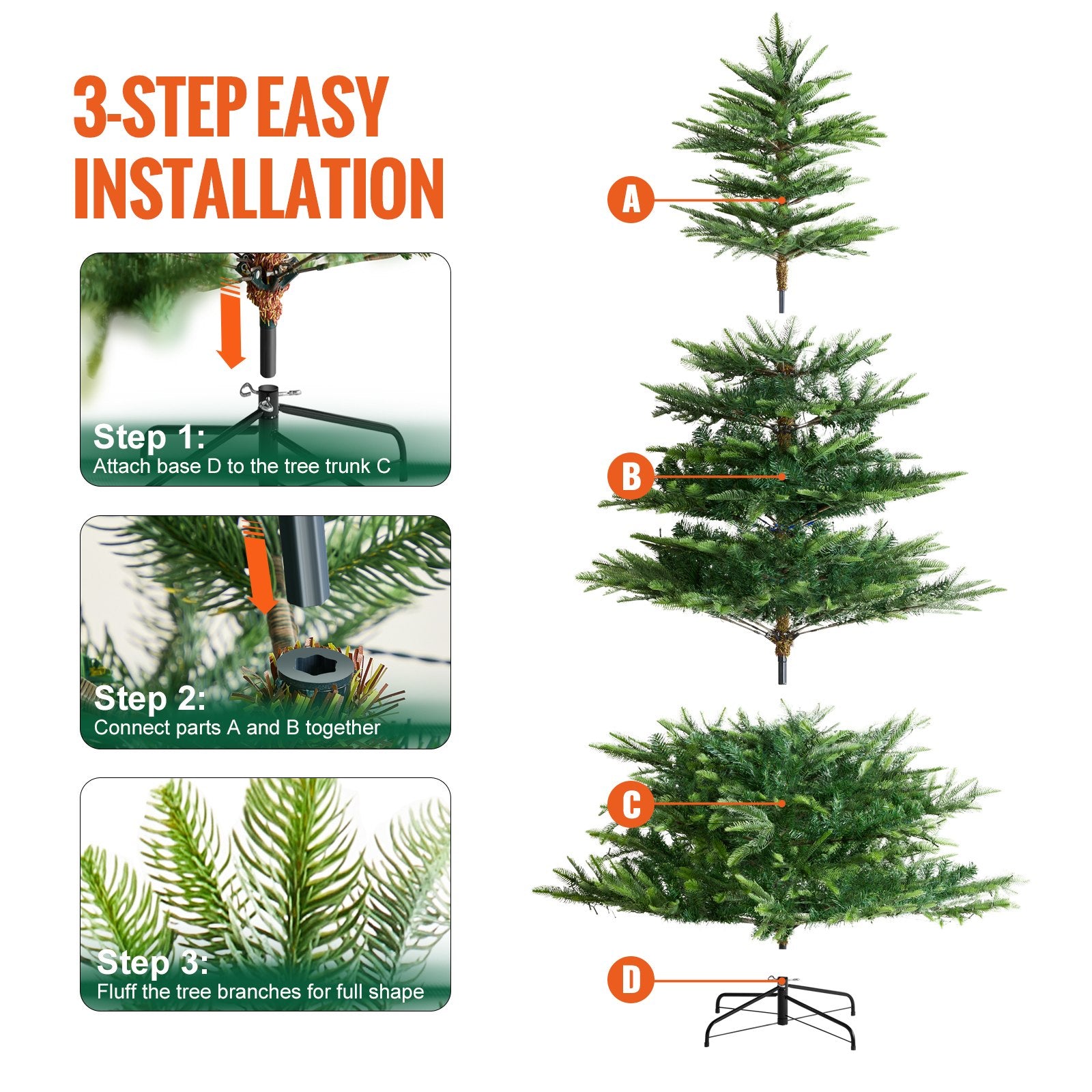 3-STEP EASY INSTALLATION

Step 1:
Attach base D to the tree trunk C

Step 2:
Connect parts A and B together

Step 3:
Fluff the tree branches for full shape

A

B

C

D