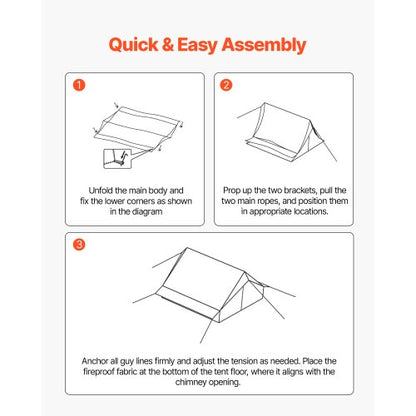 Quick & Easy Assembly

1

Unfold the main body and fix the lower corners as shown in the diagram

2

Prop up the two brackets, pull the two main ropes, and position them in appropriate locations.

3

Anchor all guy lines firmly and adjust the tension as needed. Place the fireproof fabric at the bottom of the tent floor, where it aligns with the chimney opening.