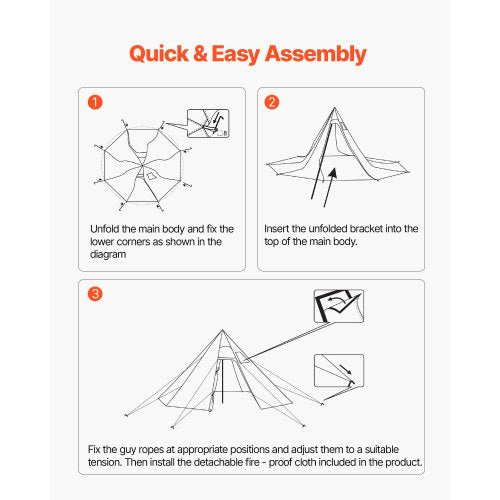 Quick & Easy Assembly

1

Unfold the main body and fix the lower corners as shown in the diagram

2

Insert the unfolded bracket into the top of the main body.

3

Fix the guy ropes at appropriate positions and adjust them to a suitable tension. Then install the detachable fire - proof cloth included in the product.